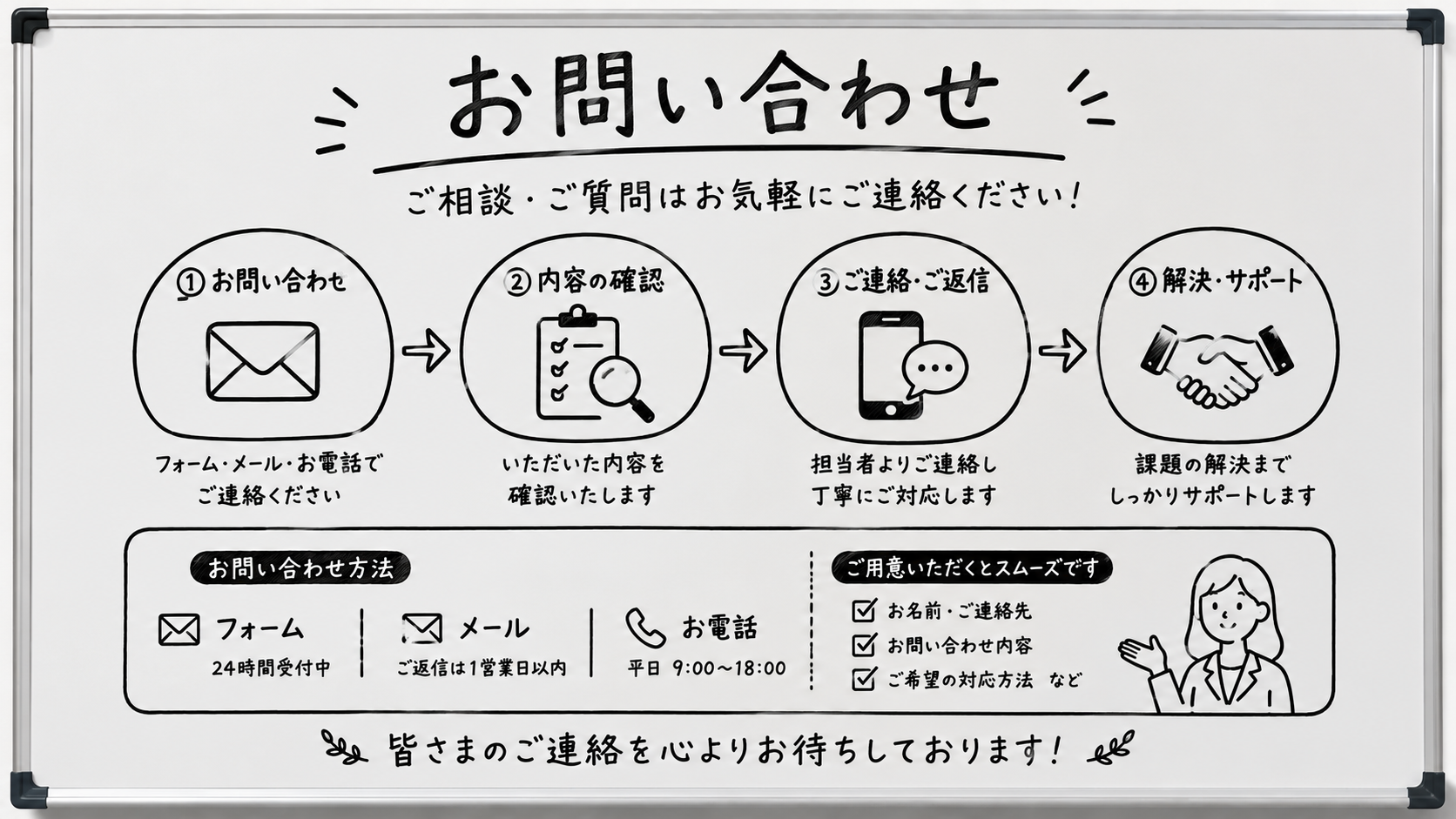 お問い合わせ

ご相談・ご質問はお気軽にご連絡ください!

①お問い合わせ

フォーム・メール・お電話でご連絡ください

②内容の確認

いただいた内容を確認いたします

③ご連絡・ご返信

担当者よりご連絡し丁寧にご対応します

④解決・サポート

課題の解決までしっかりサポートします

お問い合わせ方法

フォーム
24時間受付中

メール
ご返信は1営業日以内

お電話
平日 9:00〜18:00

ご用意いただくとスムーズです

お名前・ご連絡先
お問い合わせ内容
ご希望の対応方法 など

皆さまのご連絡を心よりお待ちしております!